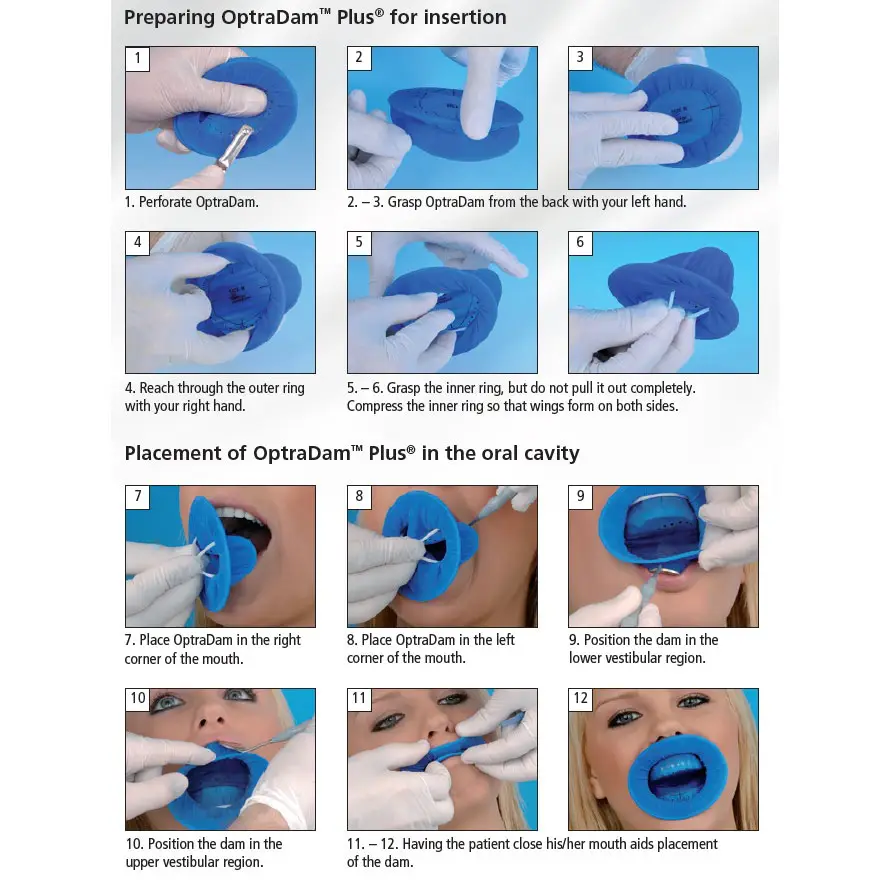 Preparing OptraDam™ Plus® for insertion

1

2

3

1. Perforate OptraDam.

2. – 3. Grasp OptraDam from the back with your left hand.

4

5

6

4. Reach through the outer ring with your right hand.

5. – 6. Grasp the inner ring, but do not pull it out completely. Compress the inner ring so that wings form on both sides.

Placement of OptraDam™ Plus® in the oral cavity

7

8

9

7. Place OptraDam in the right corner of the mouth.

8. Place OptraDam in the left corner of the mouth.

9. Position the dam in the lower vestibular region.

10

11

12

10. Position the dam in the upper vestibular region.

11. – 12. Having the patient close his/her mouth aids placement of the dam.